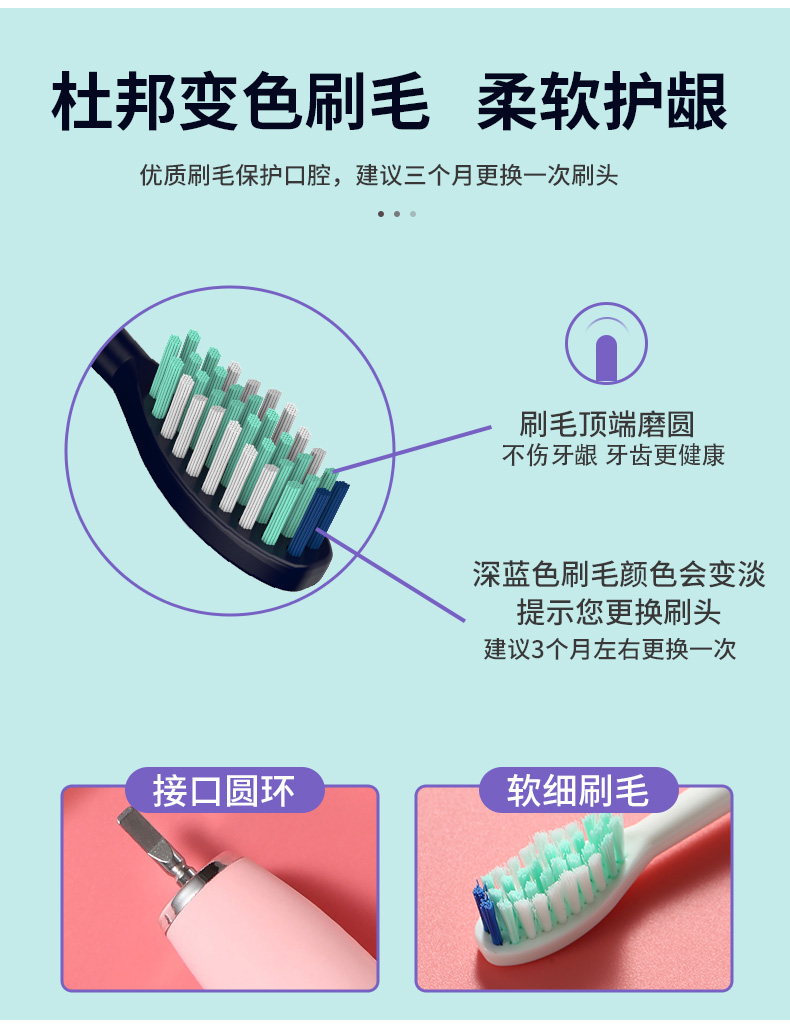 杜邦变色刷毛 柔软护龈

优质刷毛保护口腔，建议三个月更换一次刷头

刷毛顶端磨圆
不伤牙龈 牙齿更健康

深蓝色刷毛颜色会变淡
提示您更换刷头
建议3个月左右更换一次

接口圆环

软细刷毛